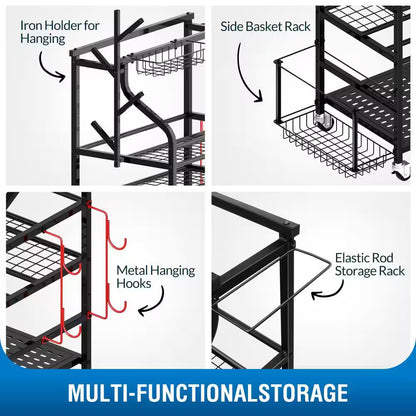 Iron Holder for Hanging

Side Basket Rack

Metal Hanging Hooks

Elastic Rod Storage Rack

MULTI-FUNCTIONALSTORAGE